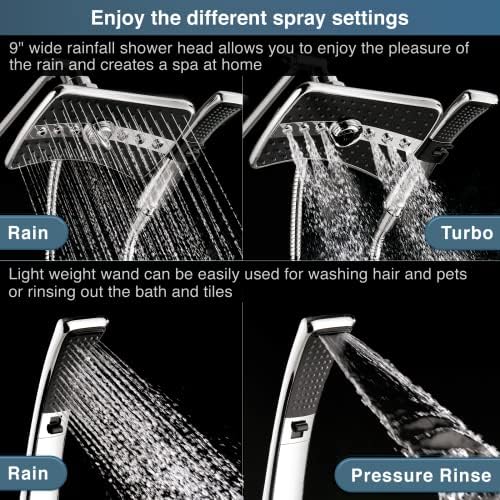 Enjoy the different spray settings

9" wide rainfall shower head allows you to enjoy the pleasure of the rain and creates a spa at home

Rain

Turbo

Light weight wand can be easily used for washing hair and pets or rinsing out the bath and tiles

Rain

Pressure Rinse