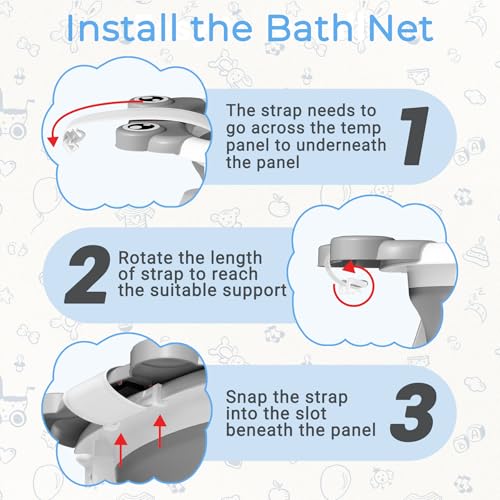 Install the Bath Net

The strap needs to go across the temp panel to underneath the panel

1

2

Rotate the length of strap to reach the suitable support

Snap the strap into the slot beneath the panel

3