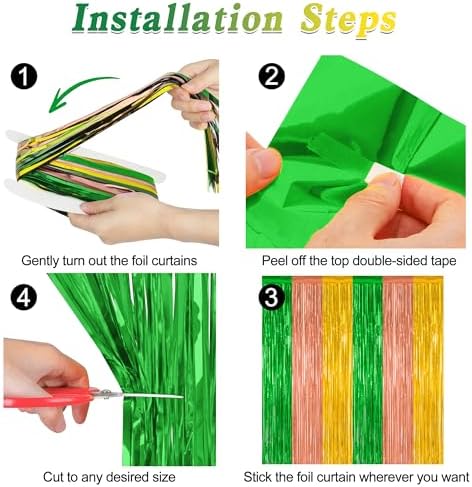 Installation Steps

1

Gently turn out the foil curtains

2

Peel off the top double-sided tape

4

Cut to any desired size

3

Stick the foil curtain wherever you want