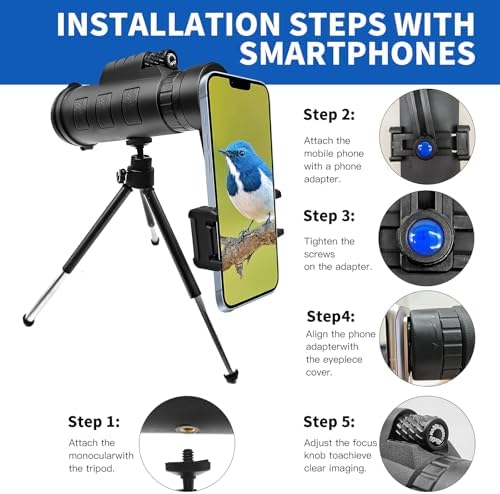 INSTALLATION STEPS WITH SMARTPHONES

Step 2:
Attach the mobile phone with a phone adapter.

Step 3:
Tighten the screws on the adapter.

Step4:
Align the phone adapterwith the eyepiece cover.

Step 1:
Attach the monocularwith the tripod.

Step 5:
Adjust the focus knob toachieve clear imaging.