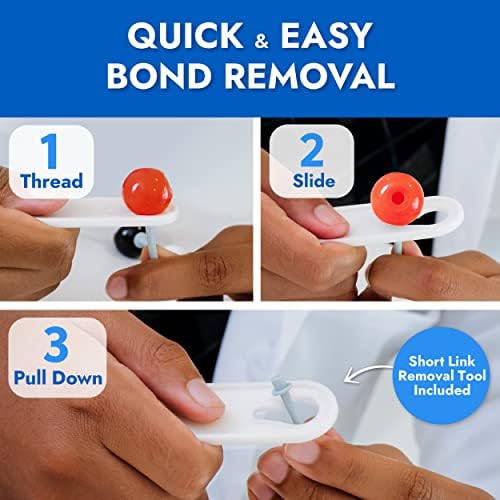 QUICK & EASY BOND REMOVAL

1
Thread

2
Slide

3
Pull Down

Short Link Removal Tool Included