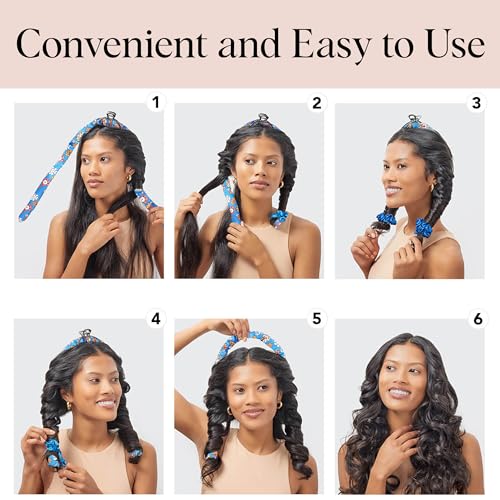 Convenient and Easy to Use

1

2

3

4

5

6