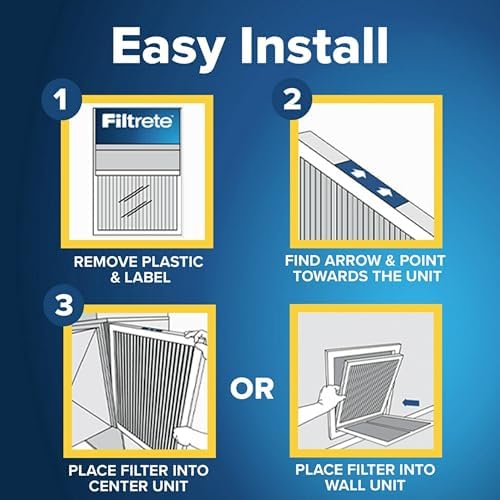 Easy Install

1

Filtrete

REMOVE PLASTIC & LABEL

2

FIND ARROW & POINT TOWARDS THE UNIT

3

PLACE FILTER INTO CENTER UNIT

OR

PLACE FILTER INTO WALL UNIT