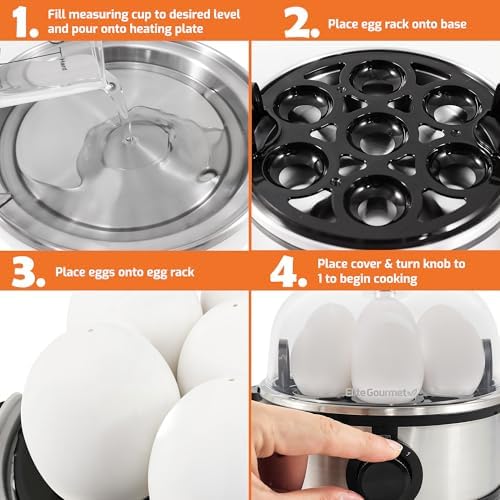 1. Fill measuring cup to desired level and pour onto heating plate

Hard

2. Place egg rack onto base

3. Place eggs onto egg rack

4. Place cover & turn knob to 1 to begin cooking

Elite Gourmet