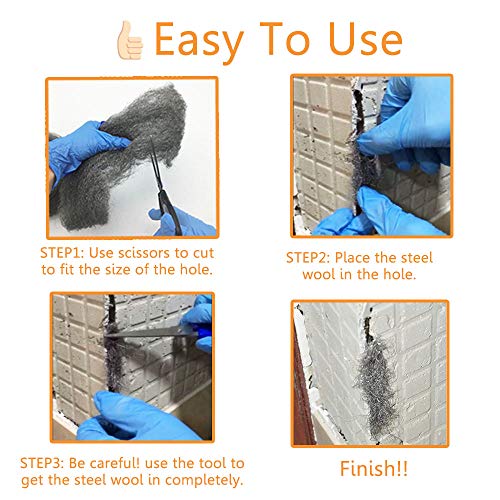 Easy To Use

STEP1: Use scissors to cut to fit the size of the hole.

STEP2: Place the steel wool in the hole.

STEP3: Be careful! use the tool to get the steel wool in completely.

Finish!!