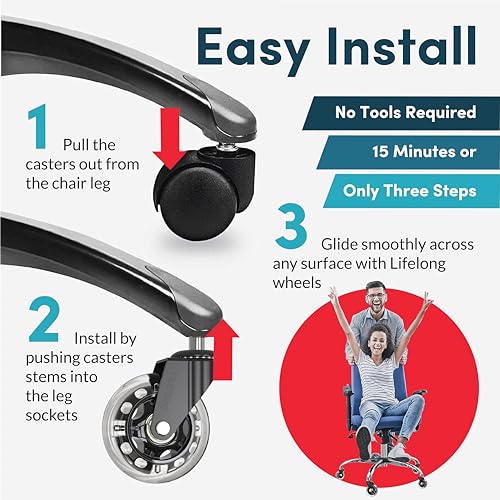 Easy Install

No Tools Required

15 Minutes or

Only Three Steps

1 Pull the casters out from the chair leg

2 Install by pushing casters stems into the leg sockets

3 Glide smoothly across any surface with Lifelong wheels