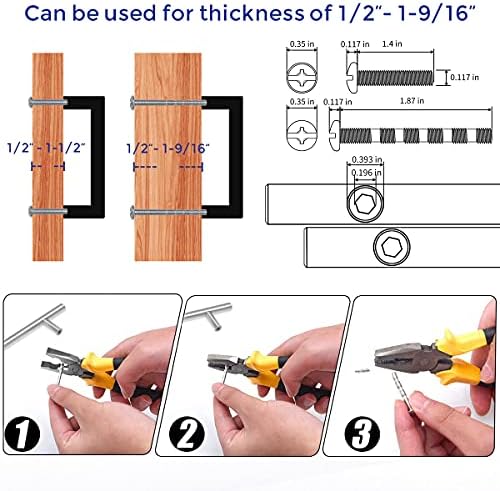 Can be used for thickness of 1/2"- 1-9/16"

1/2" - 1-1/2"

1/2"- 1-9/16"

0.35 in
0.117 in
1.4 in
0.117 in

0.35 in
0.117 in
1.87 in

0.393 in
0.196 in

1

2

3