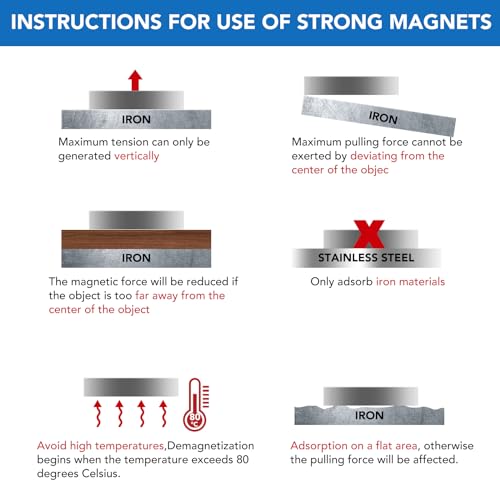 INSTRUCTIONS FOR USE OF STRONG MAGNETS

IRON

Maximum tension can only be generated vertically

IRON

Maximum pulling force cannot be exerted by deviating from the center of the objec

IRON

The magnetic force will be reduced if the object is too far away from the center of the object

STAINLESS STEEL

Only adsorb iron materials

80 °C

Avoid high temperatures,Demagnetization begins when the temperature exceeds 80 degrees Celsius.

IRON

Adsorption on a flat area, otherwise the pulling force will be affected.