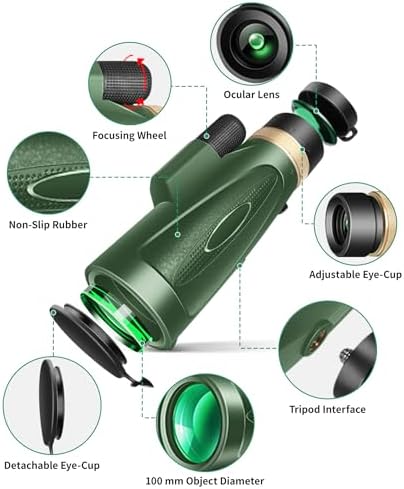 Ocular Lens

Focusing Wheel

Non-Slip Rubber

Adjustable Eye-Cup

Tripod Interface

Detachable Eye-Cup

100 mm Object Diameter