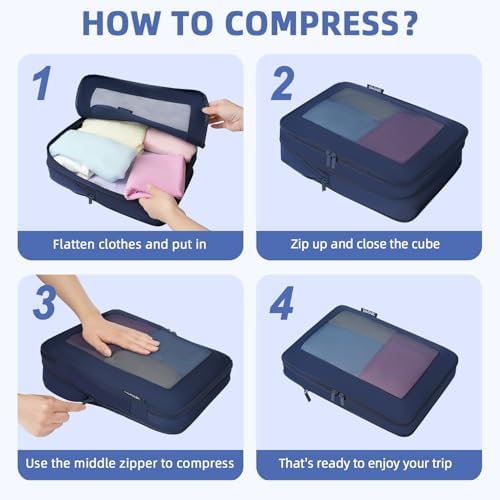 HOW TO COMPRESS?

1

Flatten clothes and put in

2

Zip up and close the cube

3

Use the middle zipper to compress

4

That's ready to enjoy your trip