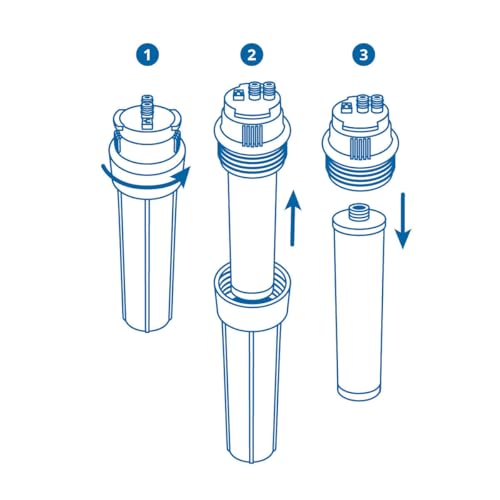 1

2

3