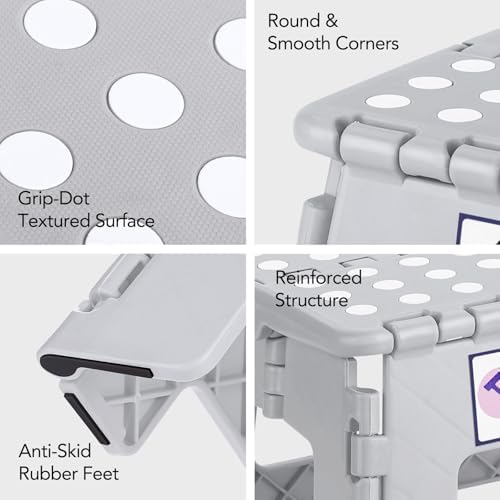 Grip-Dot
Textured Surface

Round &
Smooth Corners

Anti-Skid
Rubber Feet

Reinforced
Structure