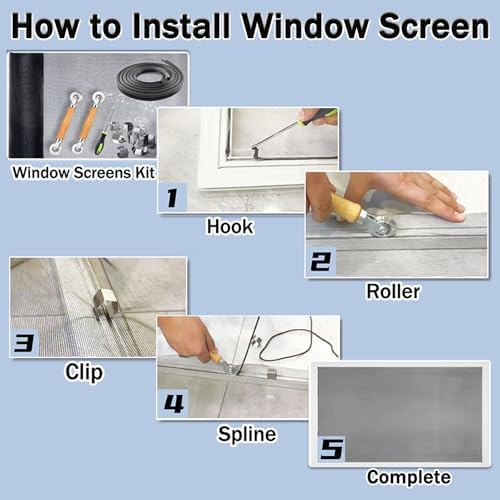 How to Install Window Screen

Window Screens Kit

1

Hook

2

Roller

3

Clip

4

Spline

5

Complete