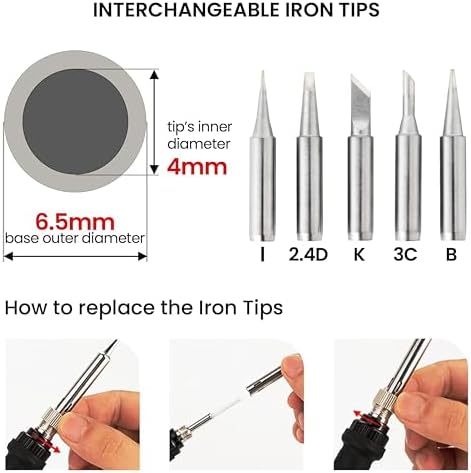 INTERCHANGEABLE IRON TIPS

tip's inner diameter
4mm

6.5mm
base outer diameter

I
2.4D
K
3C
B

How to replace the Iron Tips