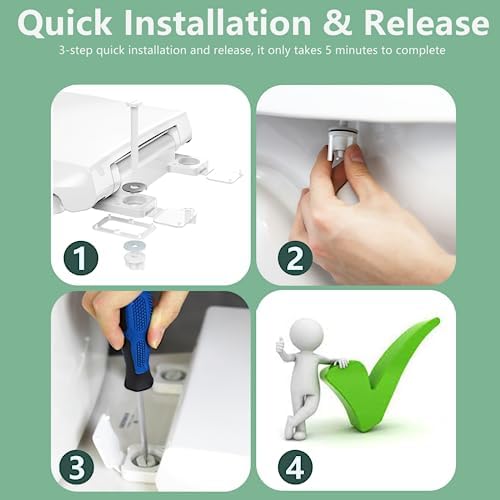 Quick Installation & Release

3-step quick installation and release, it only takes 5 minutes to complete

1

2

3

4