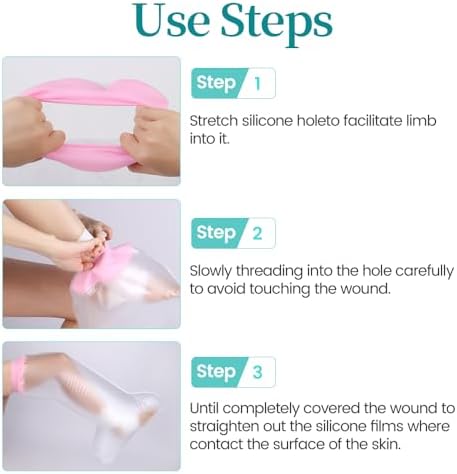 Use Steps

Step 1

Stretch silicone holeto facilitate limb into it.

Step 2

Slowly threading into the hole carefully to avoid touching the wound.

Step 3

Until completely covered the wound to straighten out the silicone films where contact the surface of the skin.