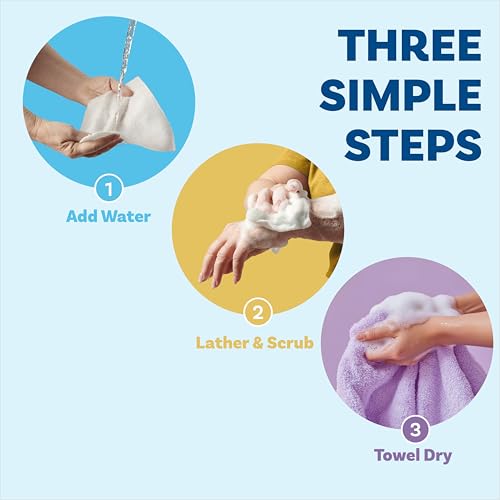 THREE SIMPLE STEPS

1
Add Water

2
Lather & Scrub

3
Towel Dry