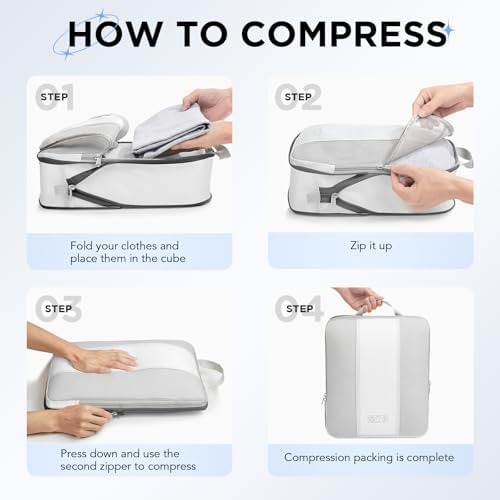 HOW TO COMPRESS

01 STEP

Fold your clothes and place them in the cube

02 STEP

Zip it up

03 STEP

Press down and use the second zipper to compress

04 STEP

Compression packing is complete