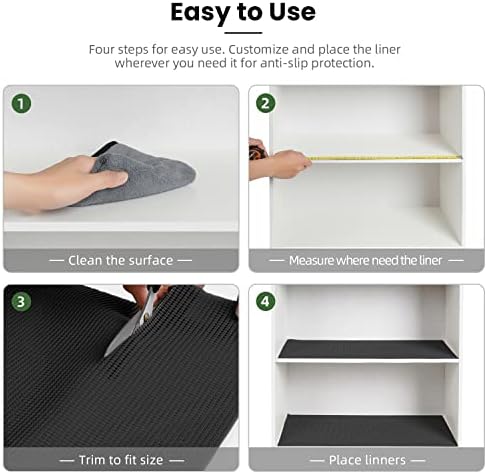 Easy to Use

Four steps for easy use. Customize and place the liner wherever you need it for anti-slip protection.

1

— Clean the surface —

2

— Measure where need the liner —

3

— Trim to fit size —

4

— Place linners —