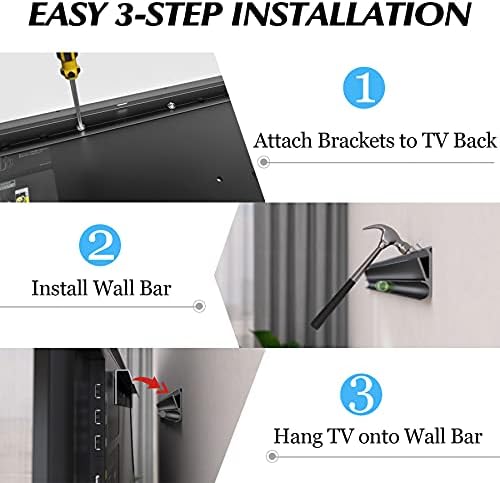 EASY 3-STEP INSTALLATION

1

Attach Brackets to TV Back

2

Install Wall Bar

3

Hang TV onto Wall Bar