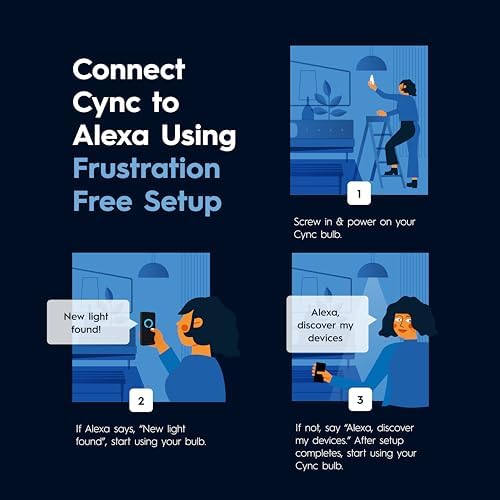 Connect Cync to Alexa Using Frustration Free Setup

1

Screw in & power on your Cync bulb.

New light found!

2

If Alexa says, "New light found", start using your bulb.

Alexa, discover my devices

3

If not, say "Alexa, discover my devices." After setup completes, start using your Cync bulb.