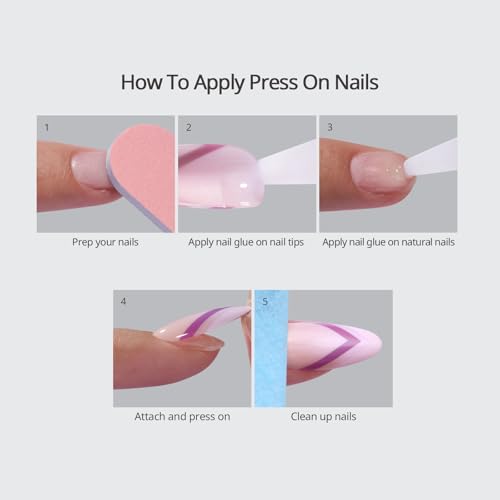 How To Apply Press On Nails

1
Prep your nails

2
Apply nail glue on nail tips

3
Apply nail glue on natural nails

4
Attach and press on

5
Clean up nails