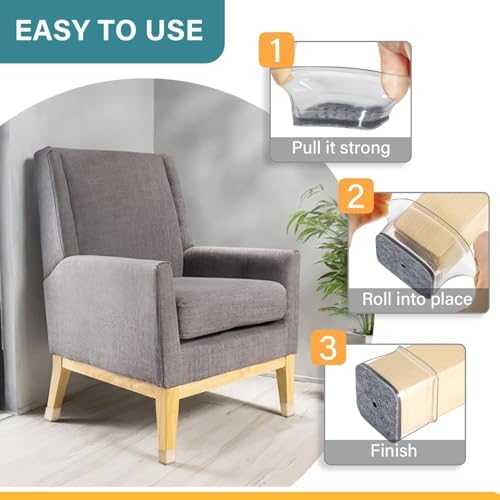 EASY TO USE

1

Pull it strong

2

Roll into place

3

Finish