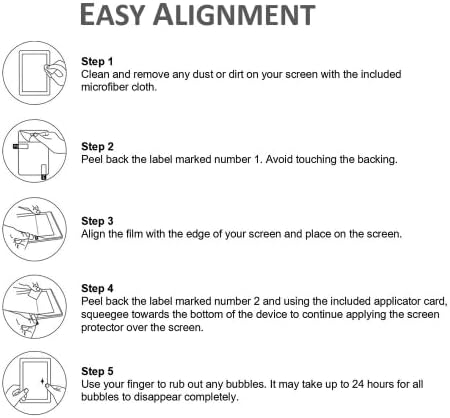 EASY ALIGNMENT

Step 1
Clean and remove any dust or dirt on your screen with the included microfiber cloth.

Step 2
Peel back the label marked number 1. Avoid touching the backing.

Step 3
Align the film with the edge of your screen and place on the screen.

Step 4
Peel back the label marked number 2 and using the included applicator card, squeegee towards the bottom of the device to continue applying the screen protector over the screen.

Step 5
Use your finger to rub out any bubbles. It may take up to 24 hours for all bubbles to disappear completely.