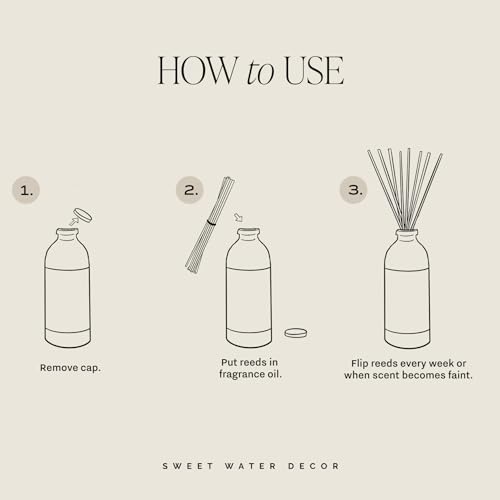 HOW to USE

1.

Remove cap.

2.

Put reeds in fragrance oil.

3.

Flip reeds every week or when scent becomes faint.

SWEET WATER DECOR