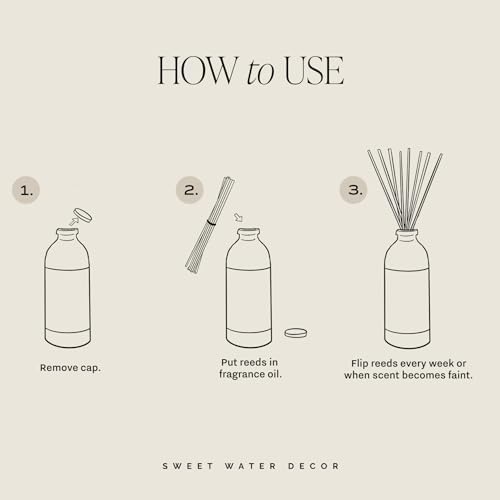 HOW to USE

1.

Remove cap.

2.

Put reeds in fragrance oil.

3.

Flip reeds every week or when scent becomes faint.

SWEET WATER DECOR