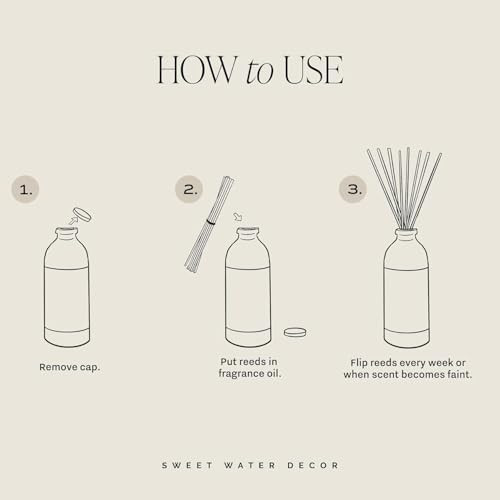 HOW to USE

1.

Remove cap.

2.

Put reeds in fragrance oil.

3.

Flip reeds every week or when scent becomes faint.

SWEET WATER DECOR